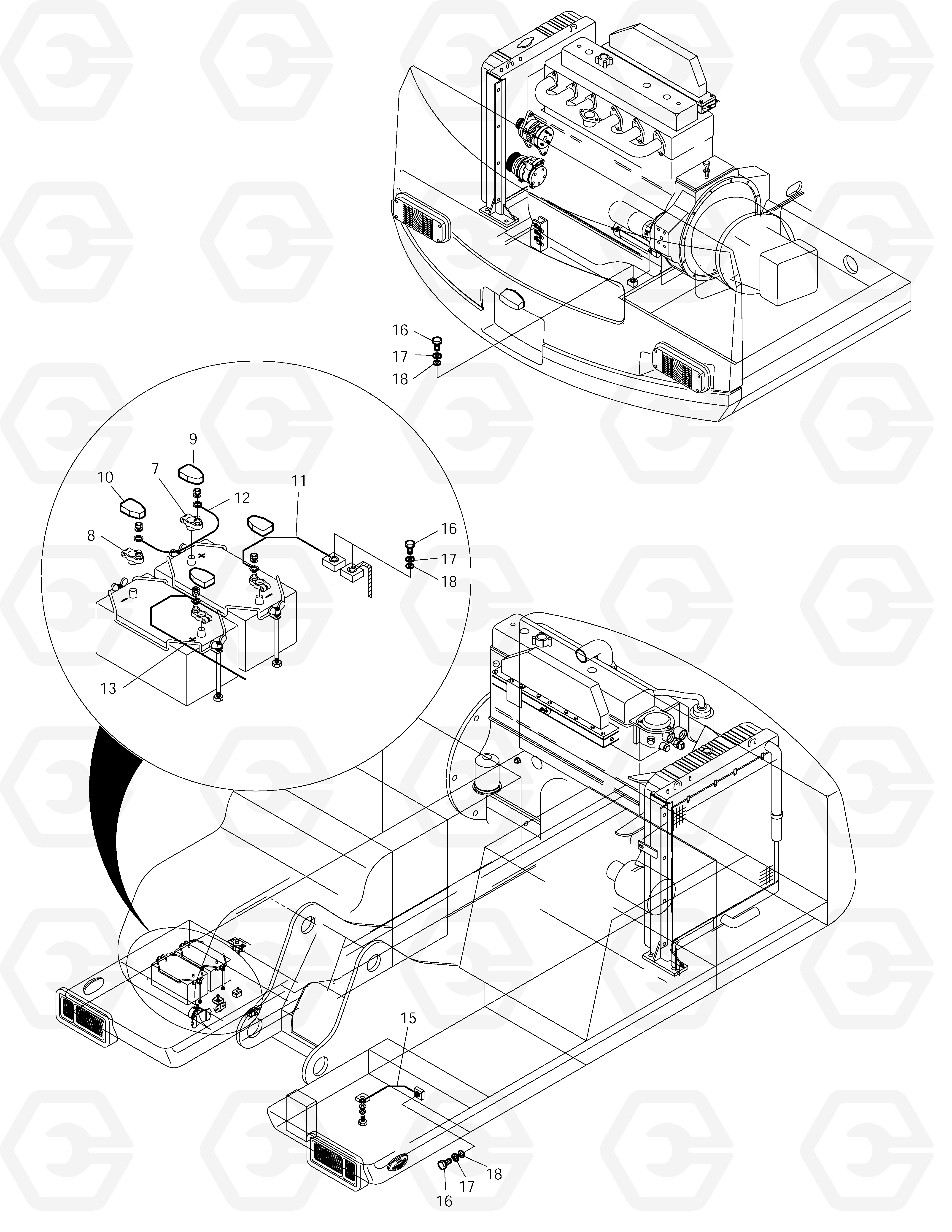 16
17
18
9
10
7
12
11
8
16
17
18
13
15
18
17
16