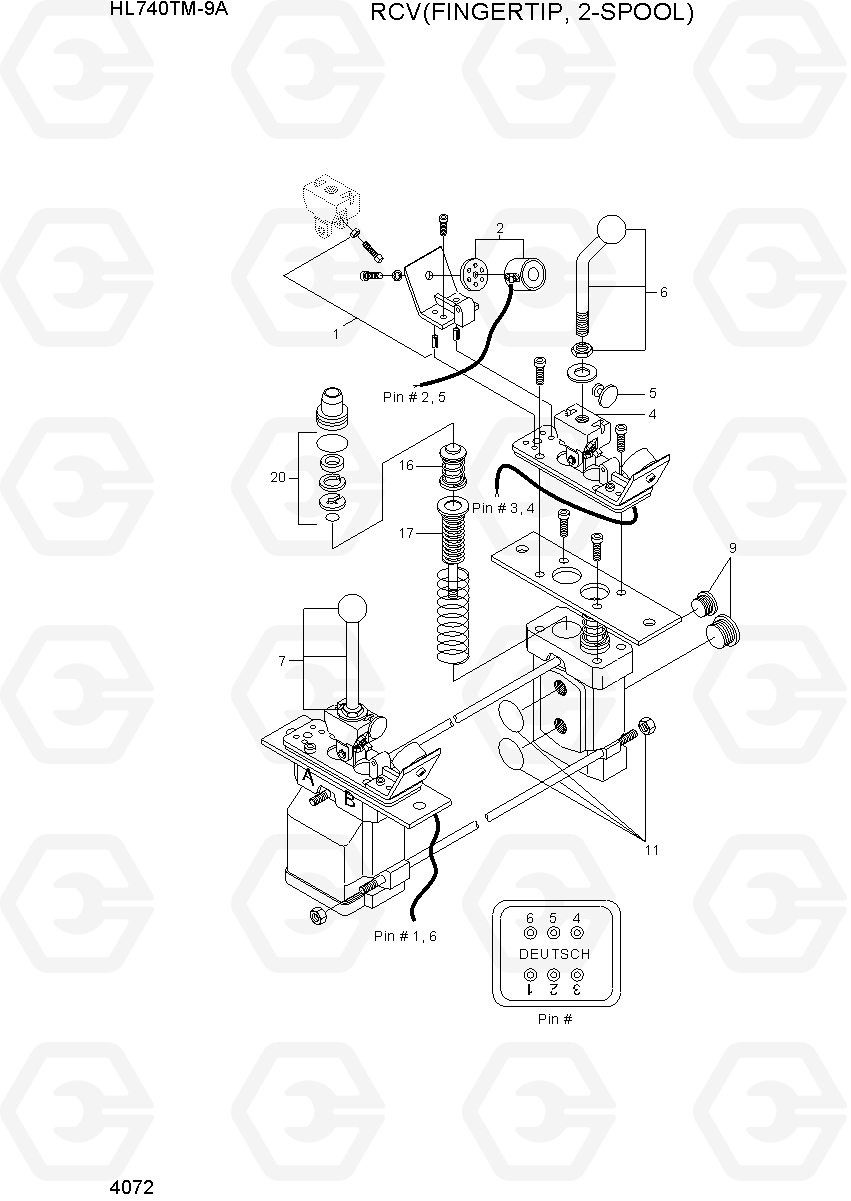 HL740TM-9A RCV(FINGERTIP, 2-SPOOL)

2

6

1

Pin # 2, 5

5

4

20

16

Pin # 3, 4

17

9

7

A

B

11

Pin # 1, 6

6 5 4

DEUTSCH

1 2 3

Pin #

4072