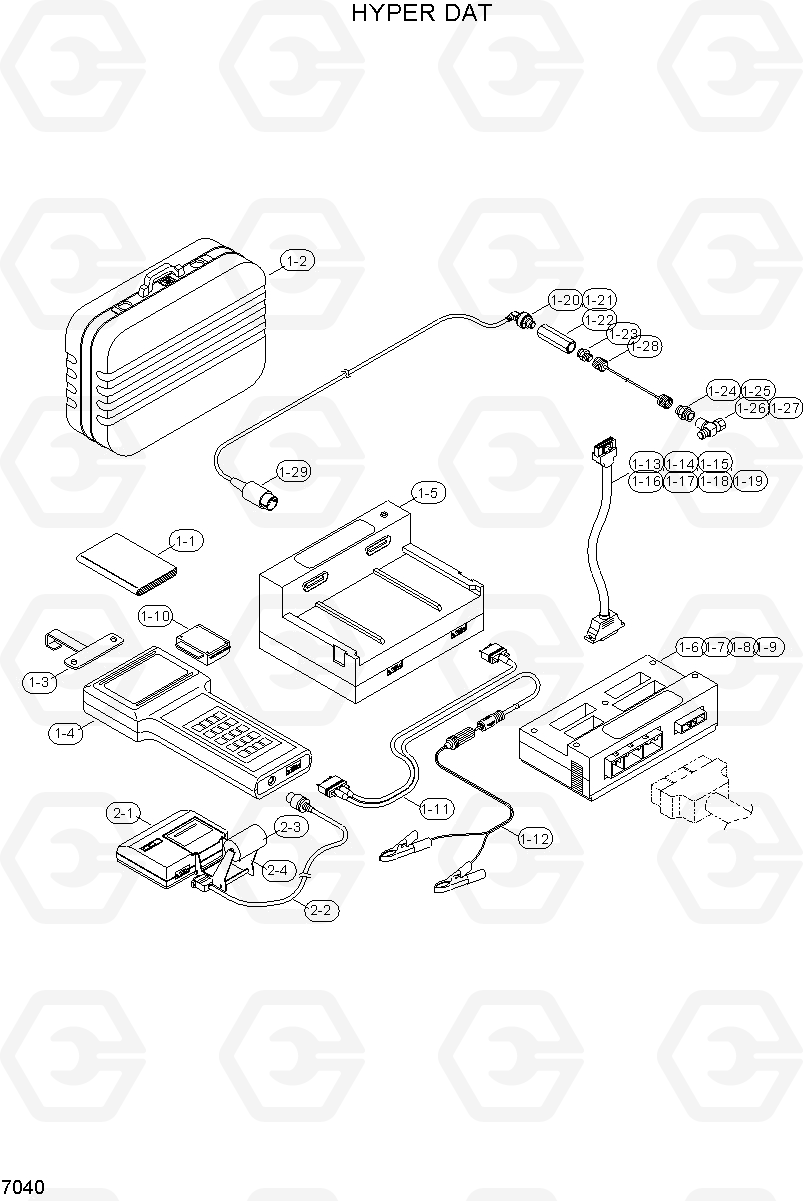 HYPER DAT

1-2

1-20 1-21
1-22
1-23
1-28

1-24 1-25
1-26 1-27

1-13 1-14 1-15
1-16 1-17 1-18 1-19

1-29

1-5

1-1

1-10

1-3

1-4

1-6 1-7 1-8 1-9

1-11

1-12

2-1

2-3

2-4

2-2

7040