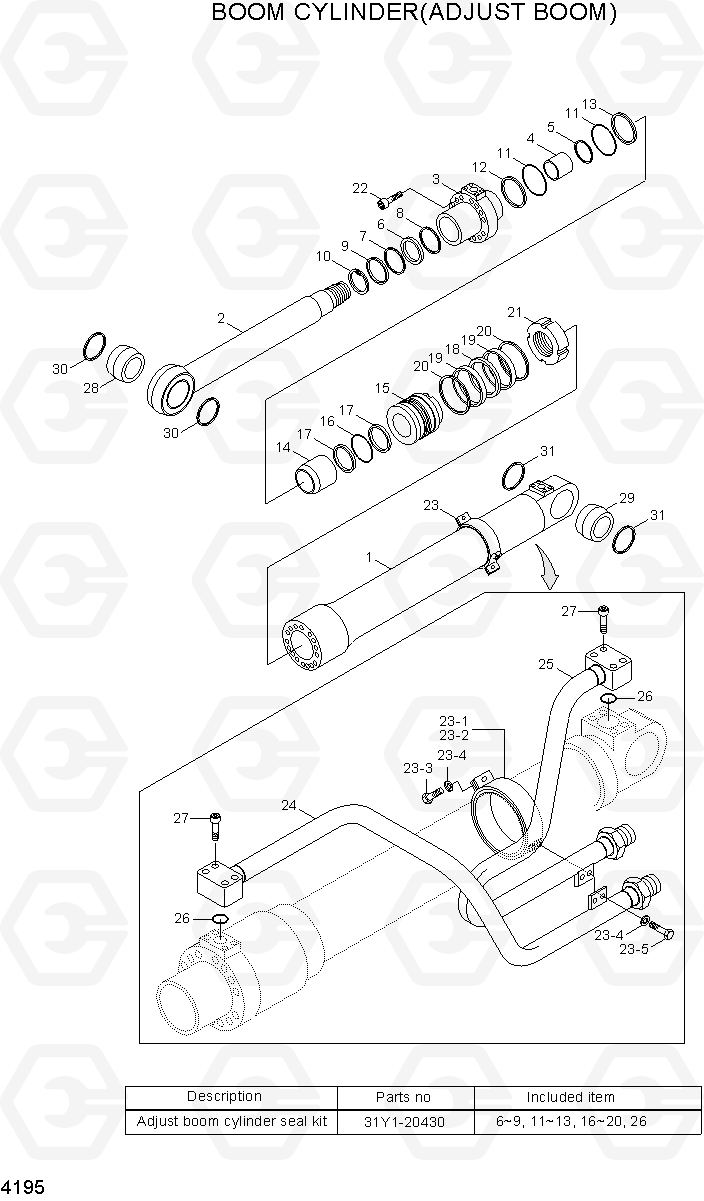 BOOM CYLINDER(ADJUST BOOM)

13
11
5
4
11
12
3
22
8
6
7
9
10
2
30
28
30
21
20
19
18
19
20
15
17
16
17
14
31
23
29
31
1
27
25
26
23-1
23-2
23-4
23-3
24
27
26
23-4
23-5

| Description | Parts no | Included item |
|---|---|---|
| Adjust boom cylinder seal kit | 31Y1-20430 | 6~9, 11~13, 16~20, 26 |

4195