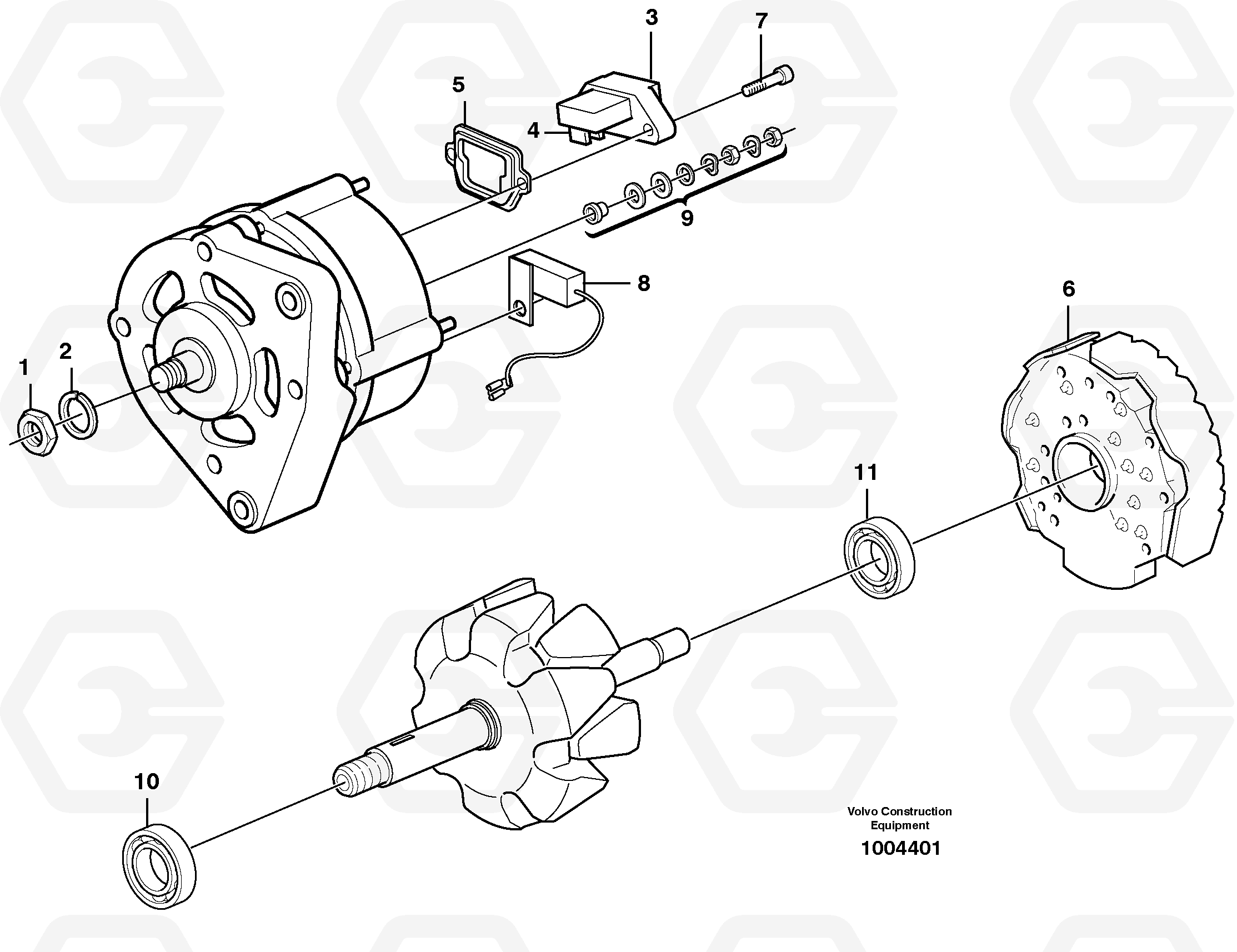 3
7
5
4
9
8
6
1
2
11
10
Volvo Construction Equipment
1004401