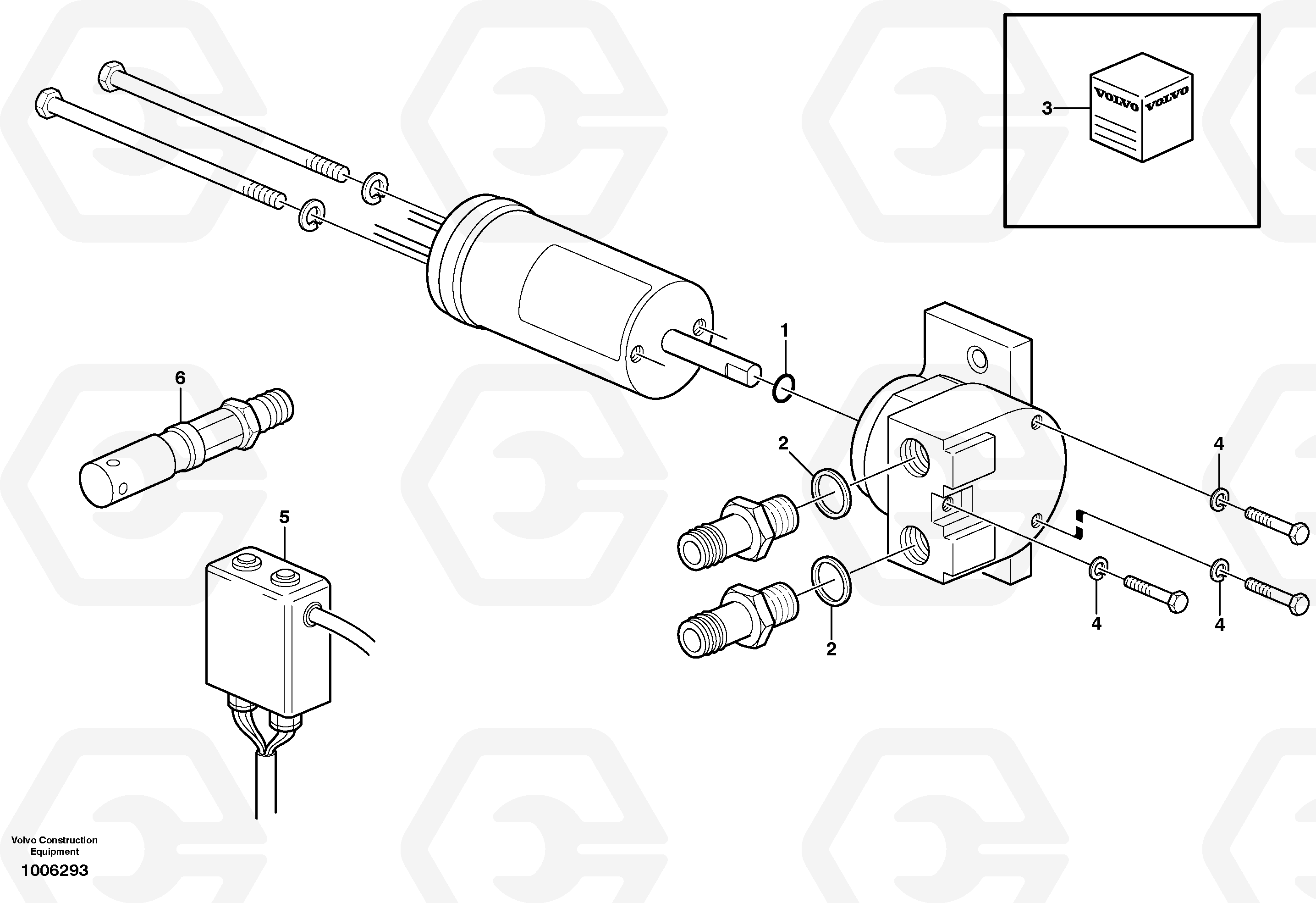 3
VOLVO VOLVO
1
6
2
4
5
4
4
2
Volvo Construction Equipment
1006293