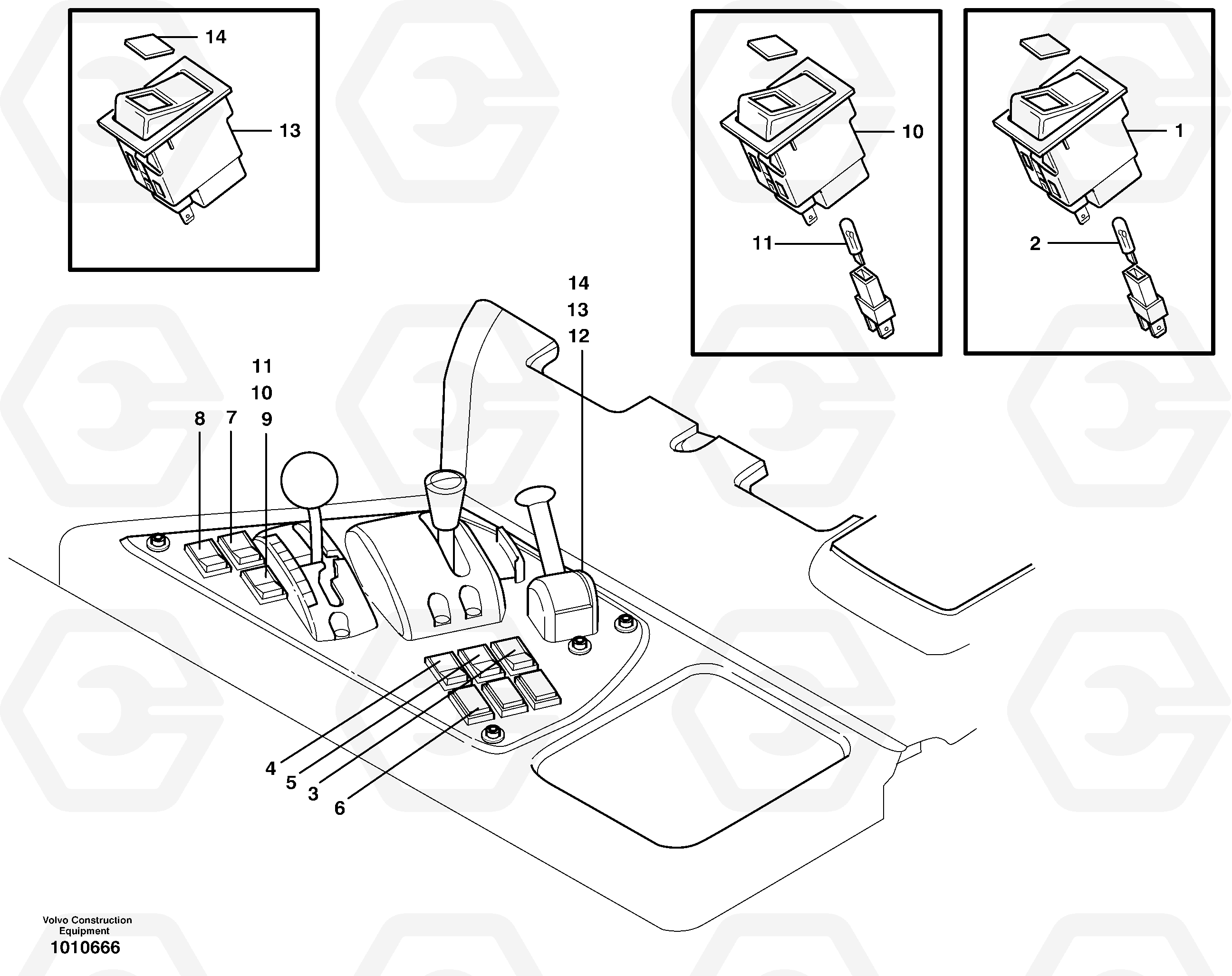 14
13

10
11

1
2

14
13
12

11
10
8 7 9

4
5
3
6

Volvo Construction Equipment
1010666