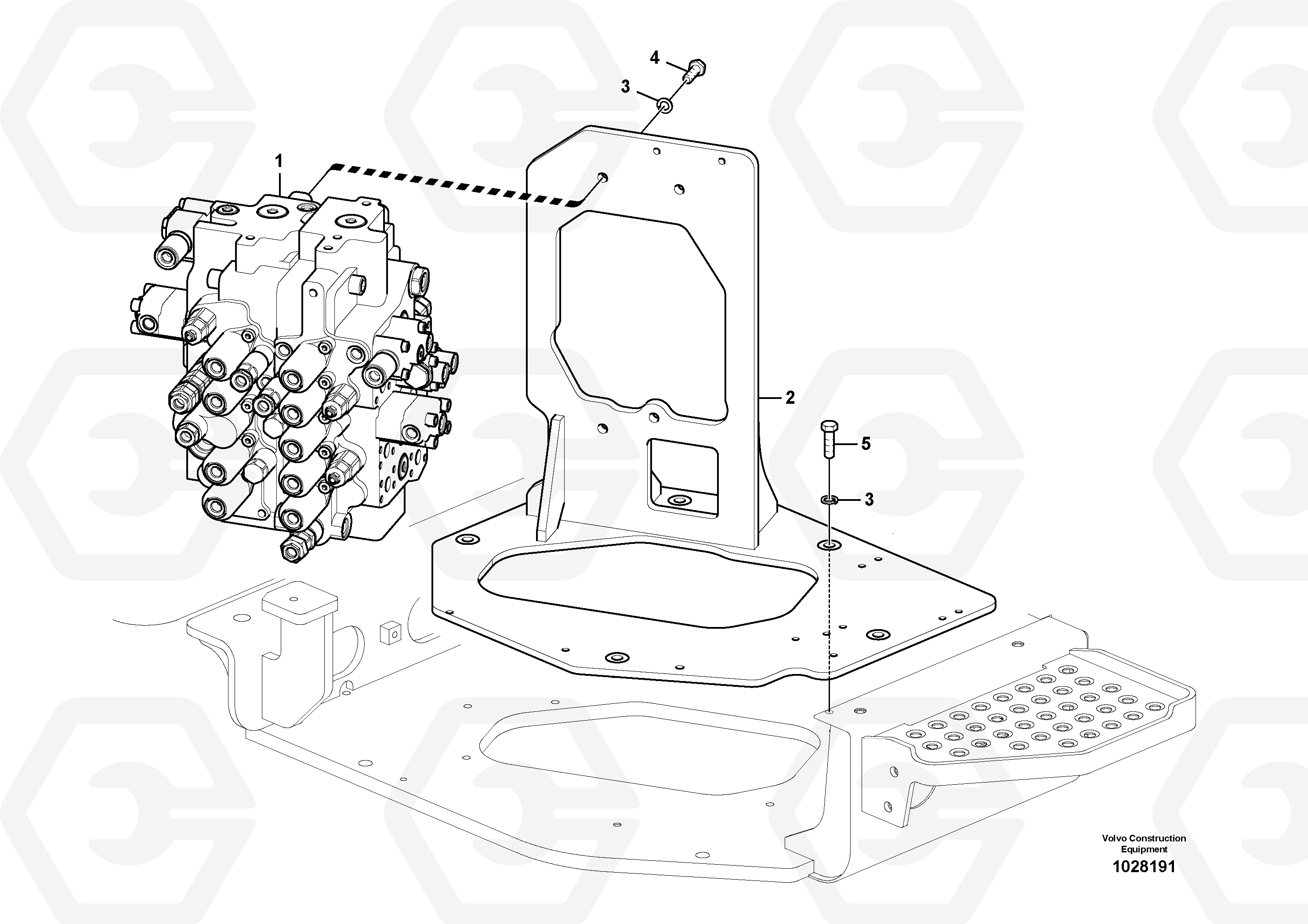 4

3

1

2

5

3

Volvo Construction Equipment

1028191