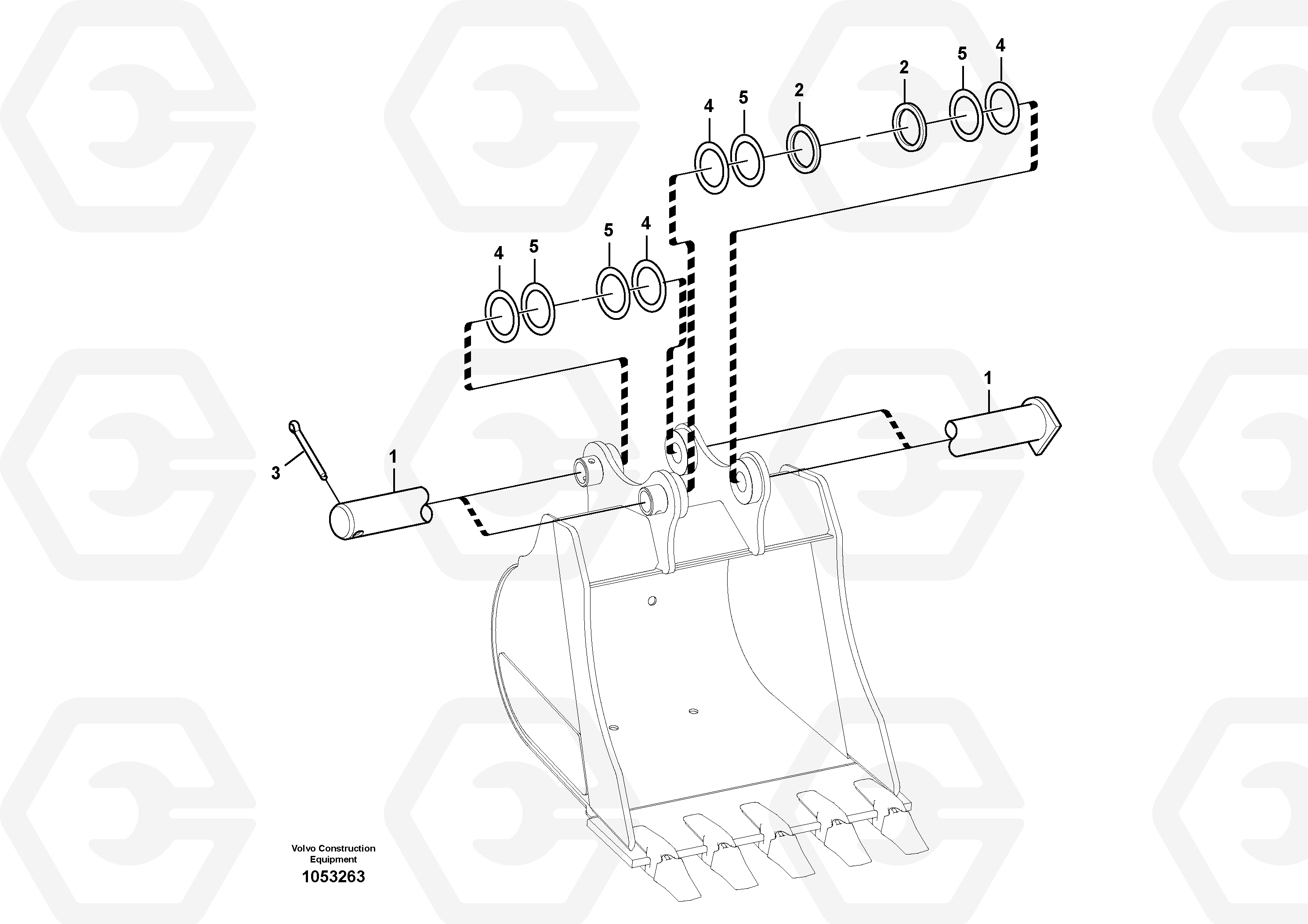 4 5 2 2 5 4

4 5 5 4

1

3 1

Volvo Construction Equipment

1053263